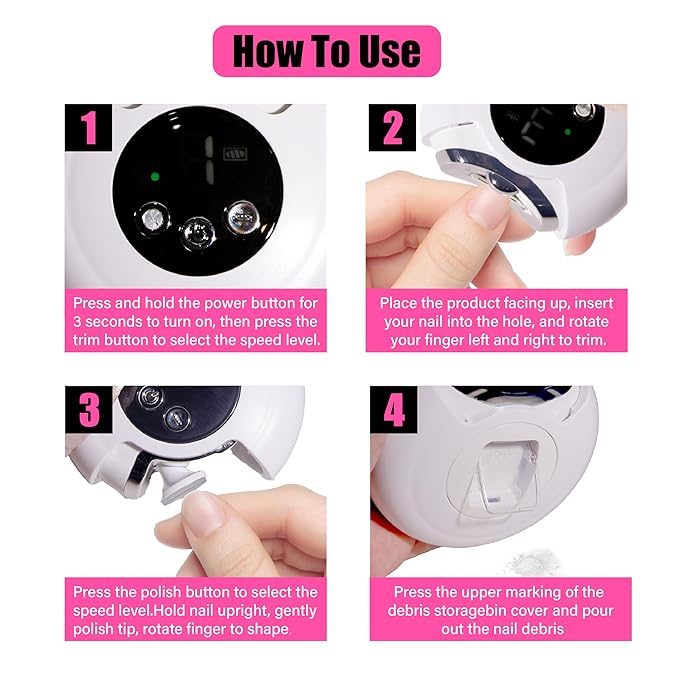 How To Use

1

Press and hold the power button for 3 seconds to turn on, then press the trim button to select the speed level.

2

Place the product facing up, insert your nail into the hole, and rotate your finger left and right to trim.

3

Press the polish button to select the speed level.Hold nail upright, gently polish tip, rotate finger to shape.

4

Press the upper marking of the debris storagebin cover and pour out the nail debris