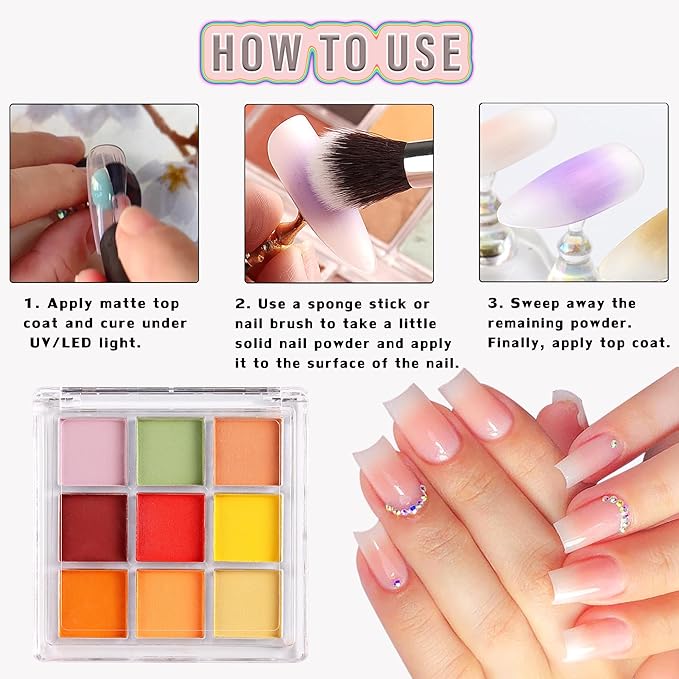 HOW TO USE

1. Apply matte top coat and cure under UV/LED light.

2. Use a sponge stick or nail brush to take a little solid nail powder and apply it to the surface of the nail.

3. Sweep away the remaining powder. Finally, apply top coat.