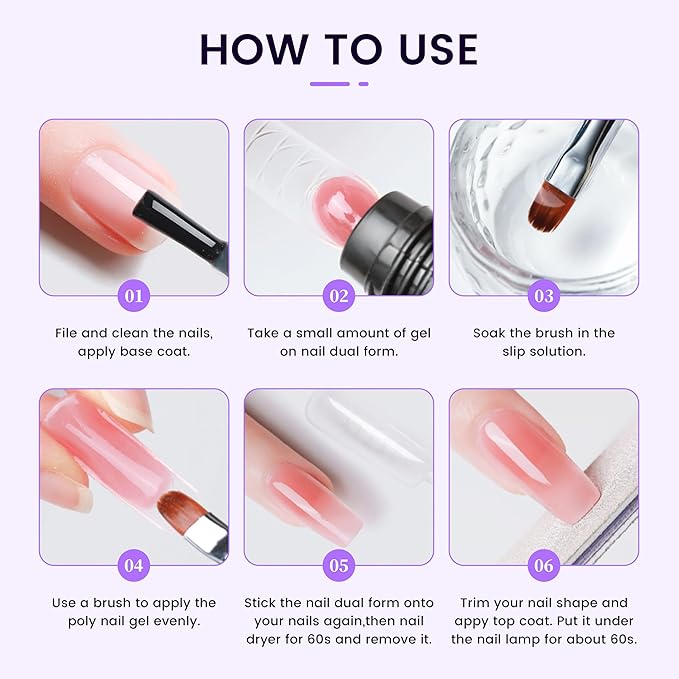 HOW TO USE

01

File and clean the nails, apply base coat.

02

Take a small amount of gel on nail dual form.

03

Soak the brush in the slip solution.

04

Use a brush to apply the poly nail gel evenly.

05

Stick the nail dual form onto your nails again,then nail dryer for 60s and remove it.

06

Trim your nail shape and appy top coat. Put it under the nail lamp for about 60s.