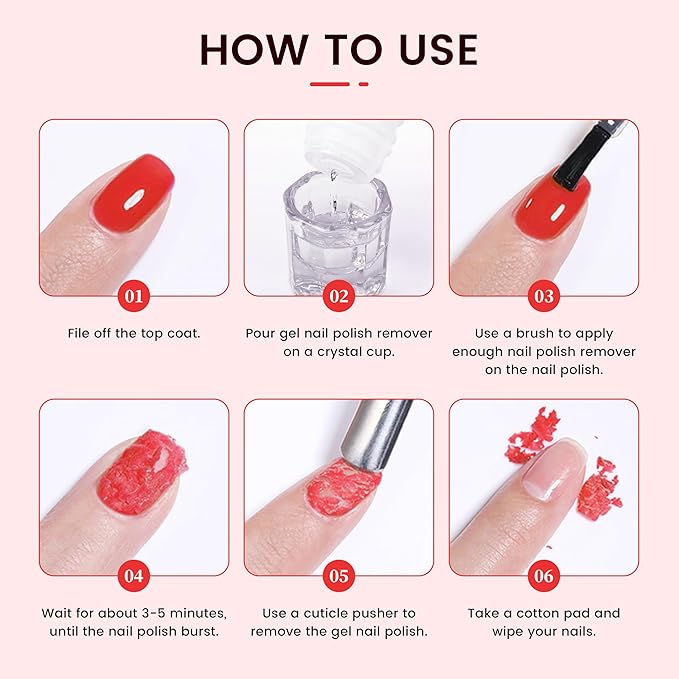 HOW TO USE

01

File off the top coat.

02

Pour gel nail polish remover on a crystal cup.

03

Use a brush to apply enough nail polish remover on the nail polish.

04

Wait for about 3-5 minutes, until the nail polish burst.

05

Use a cuticle pusher to remove the gel nail polish.

06

Take a cotton pad and wipe your nails.