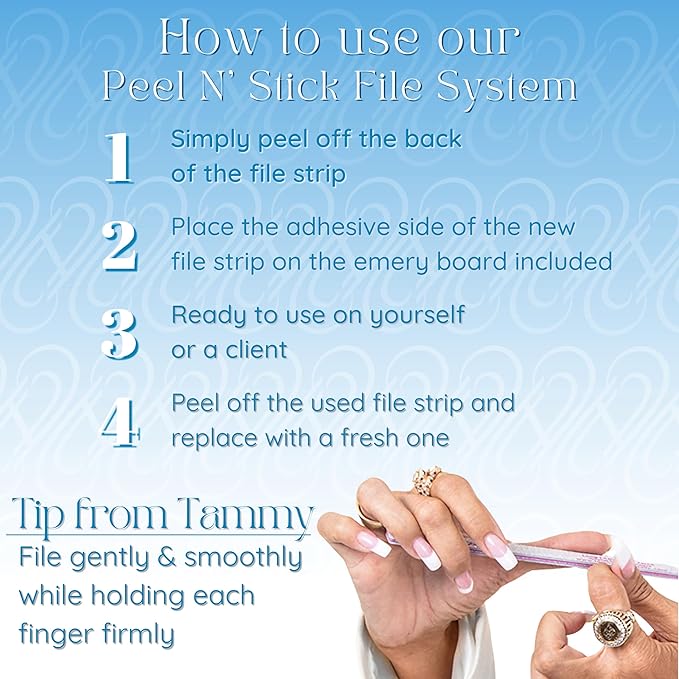 How to use our
Peel N' Stick File System

1 Simply peel off the back of the file strip

2 Place the adhesive side of the new file strip on the emery board included

3 Ready to use on yourself or a client

4 Peel off the used file strip and replace with a fresh one

Tip from Tammy
File gently & smoothly while holding each finger firmly