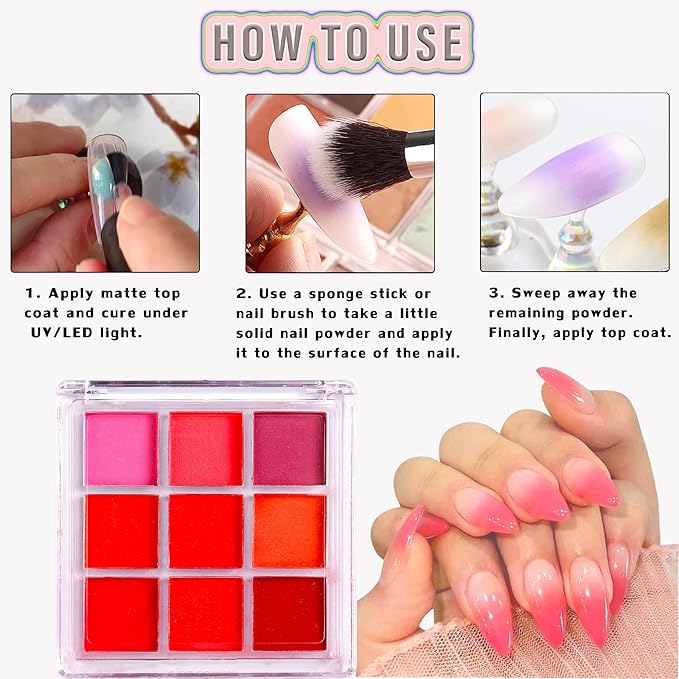 HOW TO USE

1. Apply matte top coat and cure under UV/LED light.

2. Use a sponge stick or nail brush to take a little solid nail powder and apply it to the surface of the nail.

3. Sweep away the remaining powder. Finally, apply top coat.