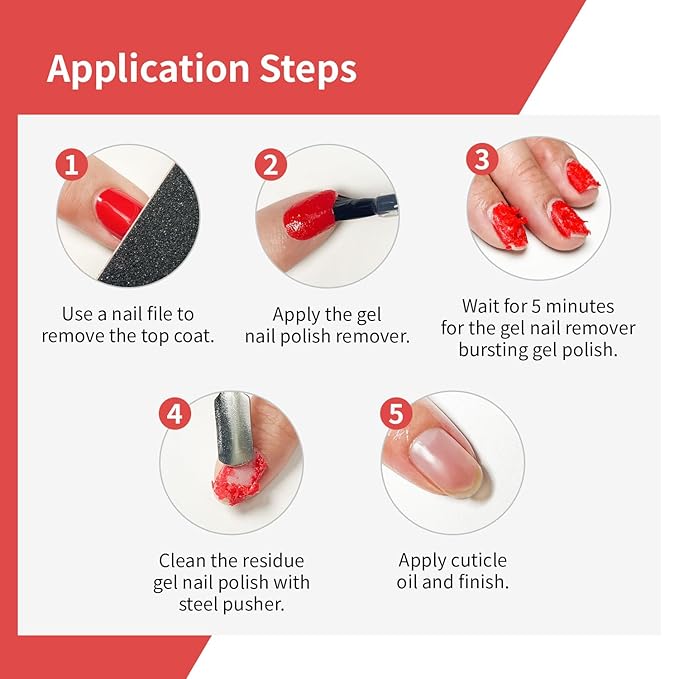 Application Steps

1

Use a nail file to remove the top coat.

2

Apply the gel nail polish remover.

3

Wait for 5 minutes for the gel nail remover bursting gel polish.

4

Clean the residue gel nail polish with steel pusher.

5

Apply cuticle oil and finish.