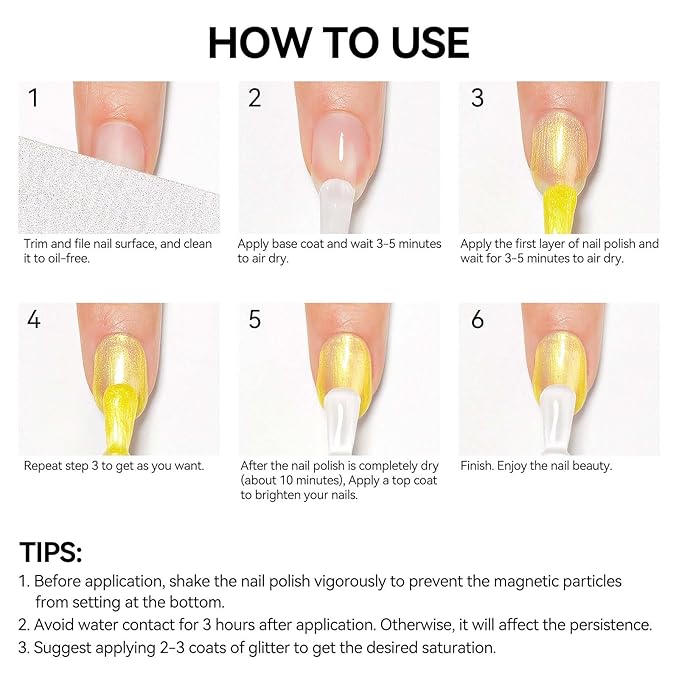 HOW TO USE

1

Trim and file nail surface, and clean it to oil-free.

2

Apply base coat and wait 3-5 minutes to air dry.

3

Apply the first layer of nail polish and wait for 3-5 minutes to air dry.

4

Repeat step 3 to get as you want.

5

After the nail polish is completely dry (about 10 minutes), Apply a top coat to brighten your nails.

6

Finish. Enjoy the nail beauty.

TIPS:

1. Before application, shake the nail polish vigorously to prevent the magnetic particles from setting at the bottom.

2. Avoid water contact for 3 hours after application. Otherwise, it will affect the persistence.

3. Suggest applying 2-3 coats of glitter to get the desired saturation.