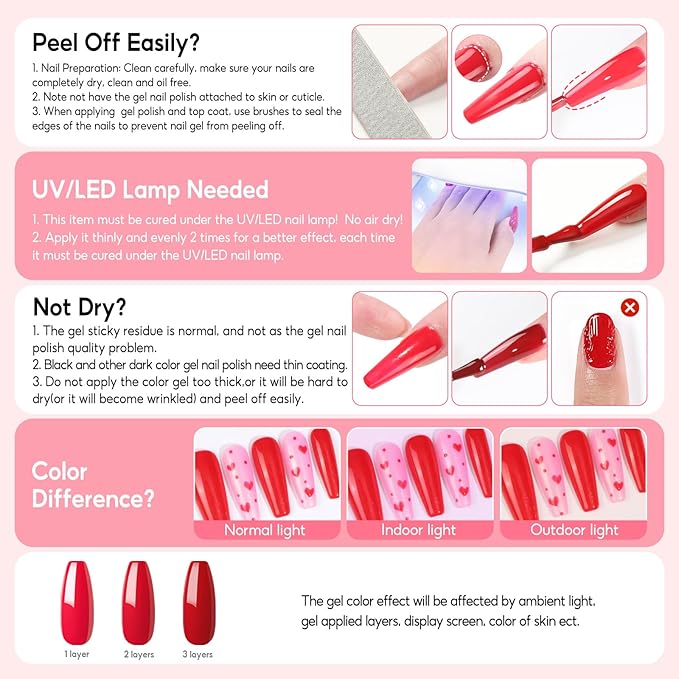 Peel Off Easily?

1. Nail Preparation: Clean carefully, make sure your nails are completely dry, clean and oil free.
2. Note not have the gel nail polish attached to skin or cuticle.
3. When applying gel polish and top coat, use brushes to seal the edges of the nails to prevent nail gel from peeling off.

UV/LED Lamp Needed

1. This item must be cured under the UV/LED nail lamp! No air dry!
2. Apply it thinly and evenly 2 times for a better effect, each time it must be cured under the UV/LED nail lamp.

Not Dry?

1. The gel sticky residue is normal, and not as the gel nail polish quality problem.
2. Black and other dark color gel nail polish need thin coating.
3. Do not apply the color gel too thick,or it will be hard to dry(or it will become wrinkled) and peel off easily.

Color Difference?

Normal light

Indoor light

Outdoor light

1 layer

2 layers

3 layers

The gel color effect will be affected by ambient light, gel applied layers, display screen, color of skin ect.