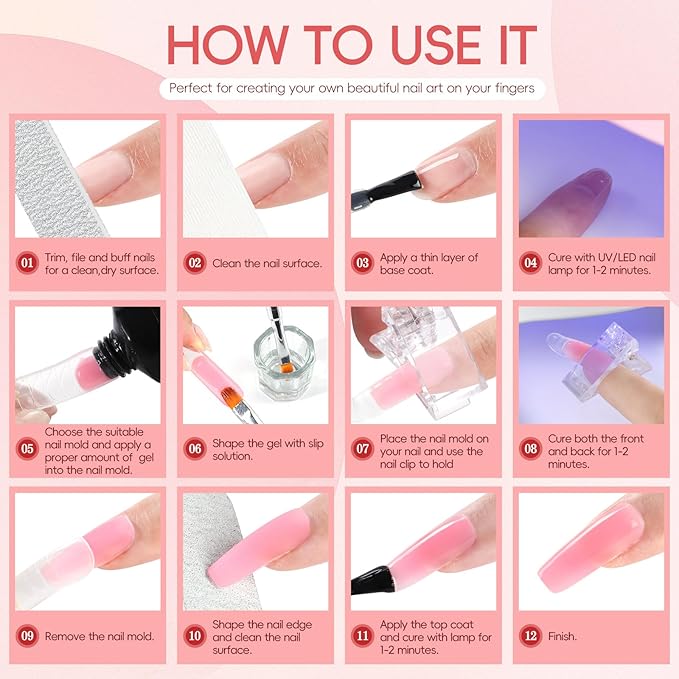 HOW TO USE IT

Perfect for creating your own beautiful nail art on your fingers

01 Trim, file and buff nails for a clean,dry surface.

02 Clean the nail surface.

03 Apply a thin layer of base coat.

04 Cure with UV/LED nail lamp for 1-2 minutes.

05 Choose the suitable nail mold and apply a proper amount of gel into the nail mold.

06 Shape the gel with slip solution.

07 Place the nail mold on your nail and use the nail clip to hold

08 Cure both the front and back for 1-2 minutes.

09 Remove the nail mold.

10 Shape the nail edge and clean the nail surface.

11 Apply the top coat and cure with lamp for 1-2 minutes.

12 Finish.