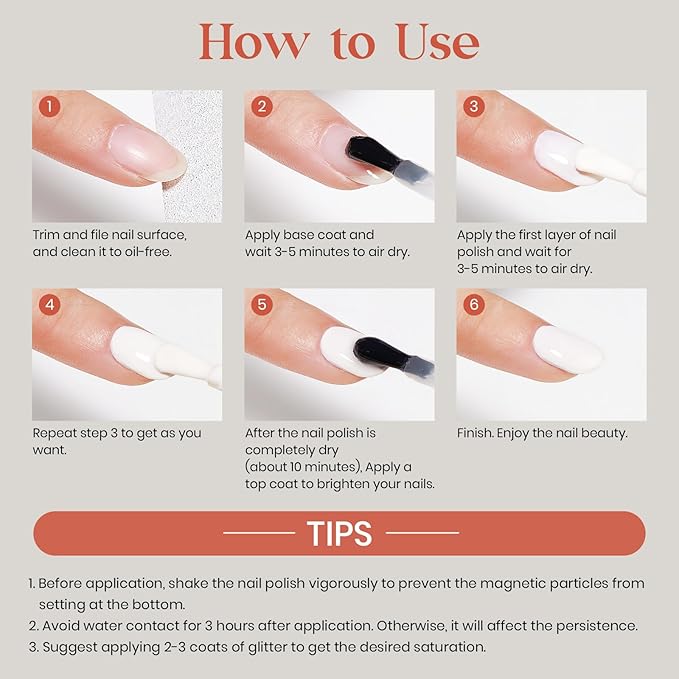 How to Use

1

Trim and file nail surface, and clean it to oil-free.

2

Apply base coat and wait 3-5 minutes to air dry.

3

Apply the first layer of nail polish and wait for 3-5 minutes to air dry.

4

Repeat step 3 to get as you want.

5

After the nail polish is completely dry (about 10 minutes), Apply a top coat to brighten your nails.

6

Finish. Enjoy the nail beauty.

TIPS

1. Before application, shake the nail polish vigorously to prevent the magnetic particles from setting at the bottom.
2. Avoid water contact for 3 hours after application. Otherwise, it will affect the persistence.
3. Suggest applying 2-3 coats of glitter to get the desired saturation.