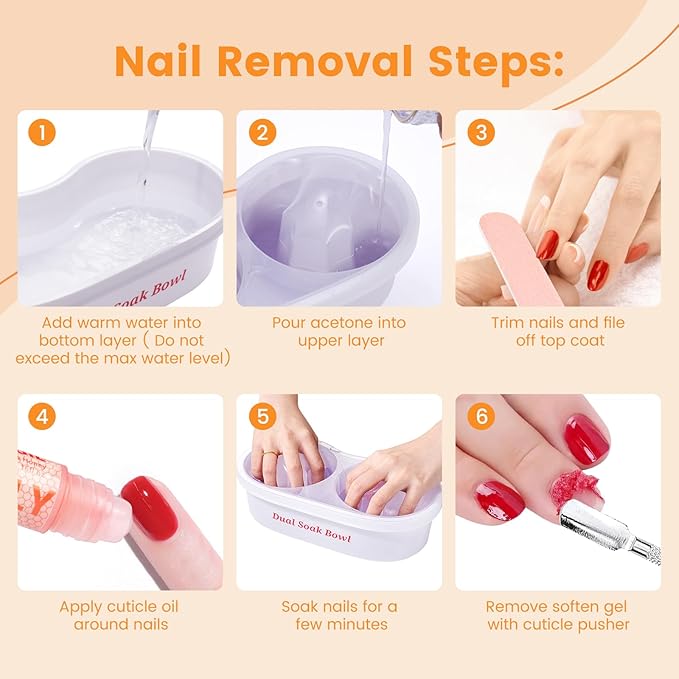 Nail Removal Steps:

1

Soak Bowl

Add warm water into bottom layer ( Do not exceed the max water level)

2

Pour acetone into upper layer

3

Trim nails and file off top coat

4

Apply cuticle oil around nails

5

Dual Soak Bowl

Soak nails for a few minutes

6

Remove soften gel with cuticle pusher