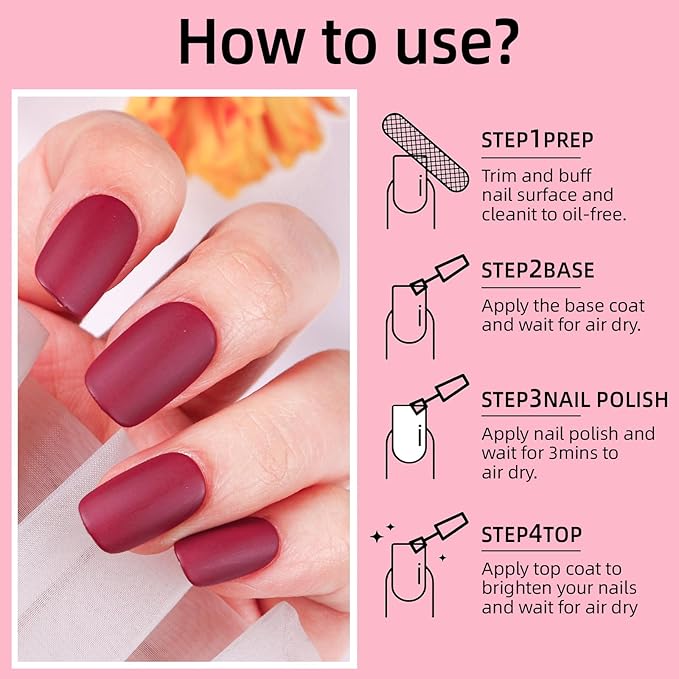 How to use?

STEP1PREP
Trim and buff nail surface and cleanit to oil-free.

STEP2BASE
Apply the base coat and wait for air dry.

STEP3NAIL POLISH
Apply nail polish and wait for 3mins to air dry.

STEP4TOP
Apply top coat to brighten your nails and wait for air dry