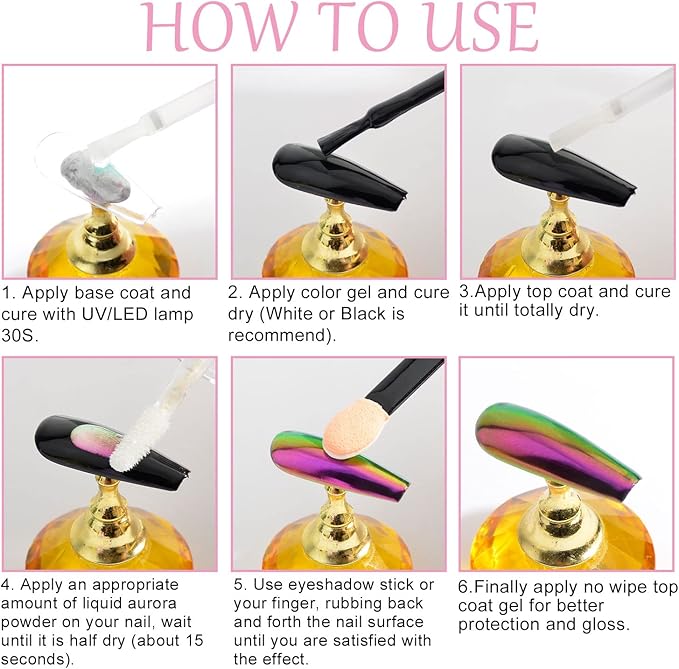 HOW TO USE

1. Apply base coat and cure with UV/LED lamp 30S.

2. Apply color gel and cure dry (White or Black is recommend).

3.Apply top coat and cure it until totally dry.

4. Apply an appropriate amount of liquid aurora powder on your nail, wait until it is half dry (about 15 seconds).

5. Use eyeshadow stick or your finger, rubbing back and forth the nail surface until you are satisfied with the effect.

6.Finally apply no wipe top coat gel for better protection and gloss.