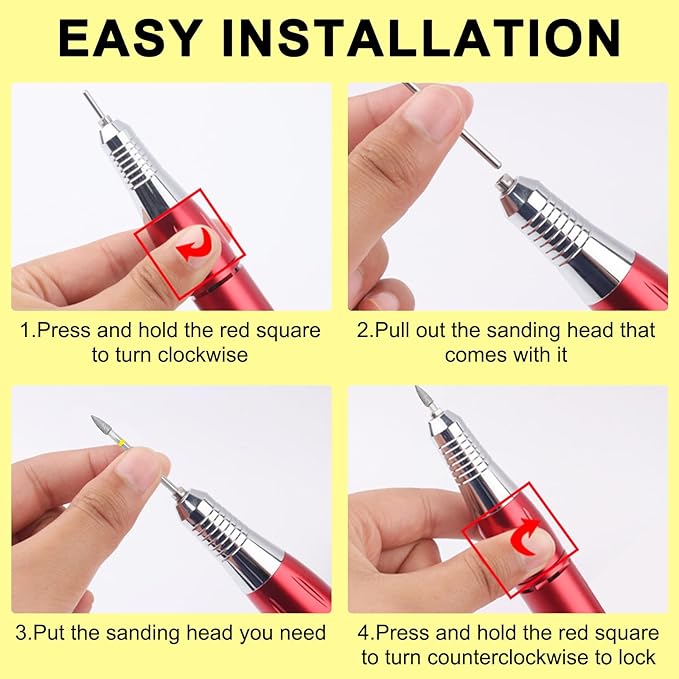 EASY INSTALLATION

1.Press and hold the red square to turn clockwise

2.Pull out the sanding head that comes with it

3.Put the sanding head you need

4.Press and hold the red square to turn counterclockwise to lock