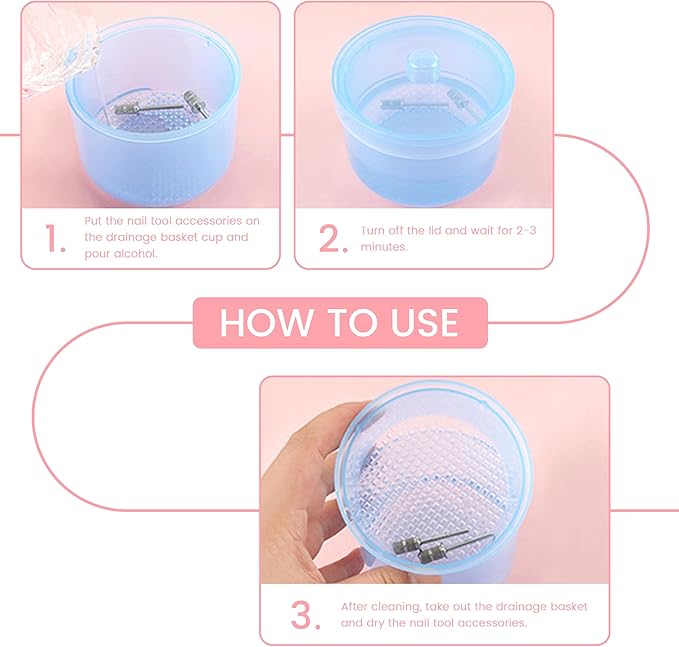 1. Put the nail tool accessories on the drainage basket cup and pour alcohol.

2. Turn off the lid and wait for 2-3 minutes.

HOW TO USE

3. After cleaning, take out the drainage basket and dry the nail tool accessories.