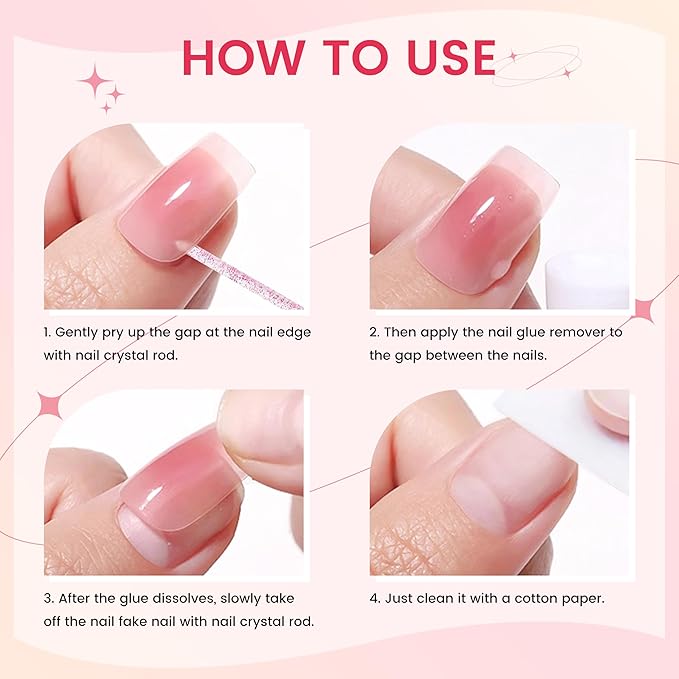 HOW TO USE

1. Gently pry up the gap at the nail edge with nail crystal rod.

2. Then apply the nail glue remover to the gap between the nails.

3. After the glue dissolves, slowly take off the nail fake nail with nail crystal rod.

4. Just clean it with a cotton paper.