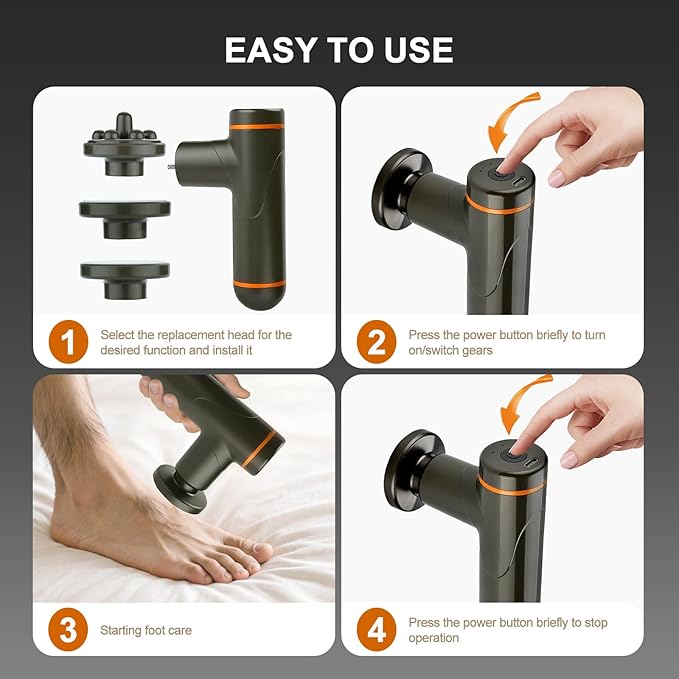 EASY TO USE

1 Select the replacement head for the desired function and install it

2 Press the power button briefly to turn on/switch gears

3 Starting foot care

4 Press the power button briefly to stop operation