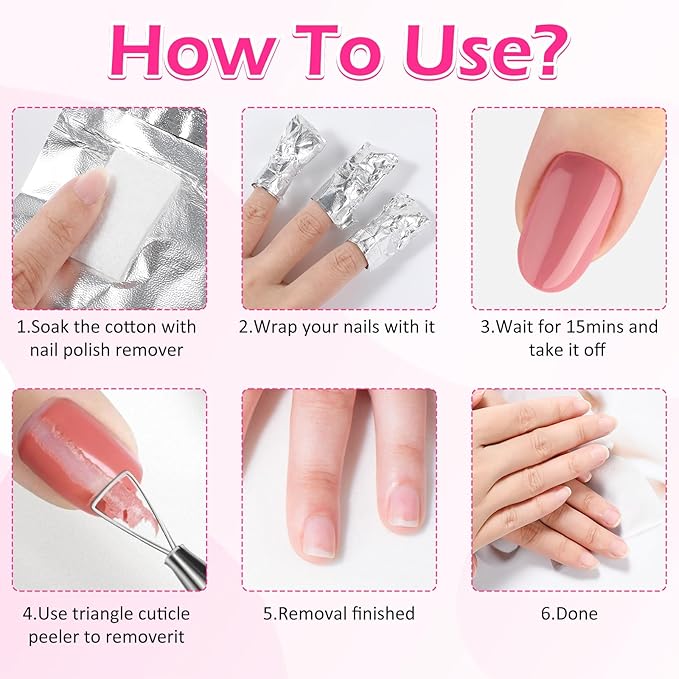 How To Use?

1.Soak the cotton with nail polish remover

2.Wrap your nails with it

3.Wait for 15mins and take it off

4.Use triangle cuticle peeler to removerit

5.Removal finished

6.Done