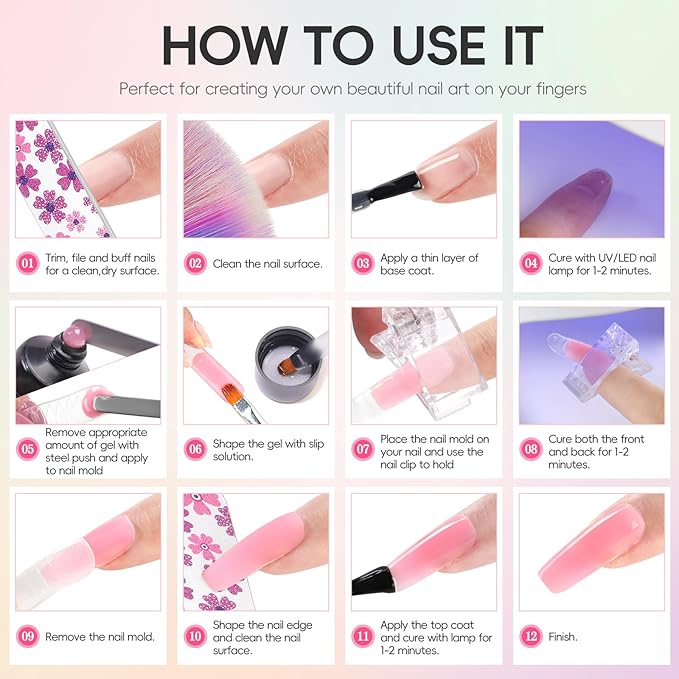 HOW TO USE IT

Perfect for creating your own beautiful nail art on your fingers

01 Trim, file and buff nails for a clean,dry surface.

02 Clean the nail surface.

03 Apply a thin layer of base coat.

04 Cure with UV/LED nail lamp for 1-2 minutes.

05 Remove appropriate amount of gel with steel push and apply to nail mold

06 Shape the gel with slip solution.

07 Place the nail mold on your nail and use the nail clip to hold

08 Cure both the front and back for 1-2 minutes.

09 Remove the nail mold.

10 Shape the nail edge and clean the nail surface.

11 Apply the top coat and cure with lamp for 1-2 minutes.

12 Finish.