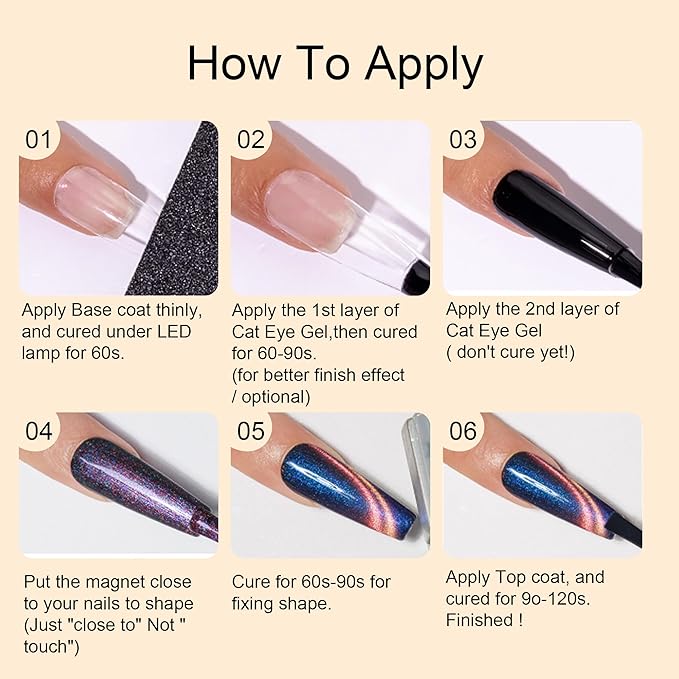 How To Apply

01

Apply Base coat thinly, and cured under LED lamp for 60s.

02

Apply the 1st layer of Cat Eye Gel,then cured for 60-90s. (for better finish effect / optional)

03

Apply the 2nd layer of Cat Eye Gel ( don't cure yet!)

04

Put the magnet close to your nails to shape (Just "close to" Not " touch")

05

Cure for 60s-90s for fixing shape.

06

Apply Top coat, and cured for 9o-120s. Finished !