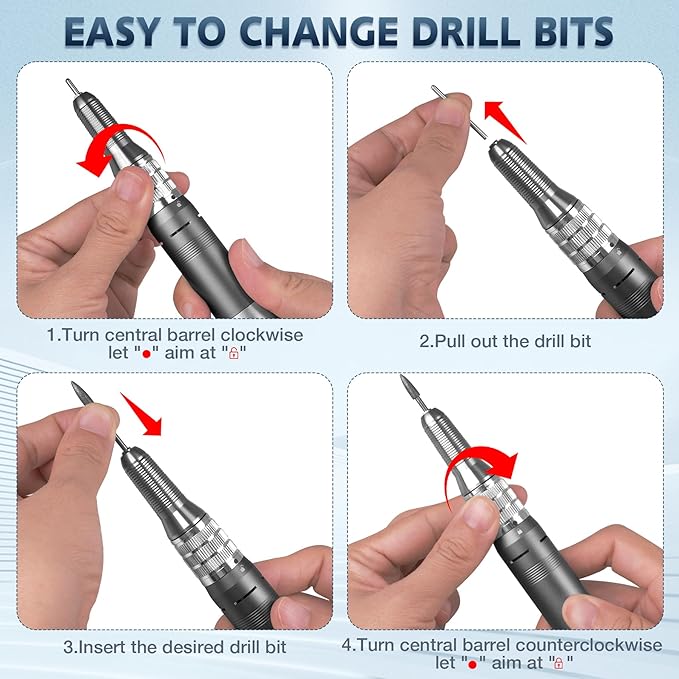 EASY TO CHANGE DRILL BITS

1.Turn central barrel clockwise let "●" aim at "🔓"

2.Pull out the drill bit

3.Insert the desired drill bit

4.Turn central barrel counterclockwise let "●" aim at "🔒"