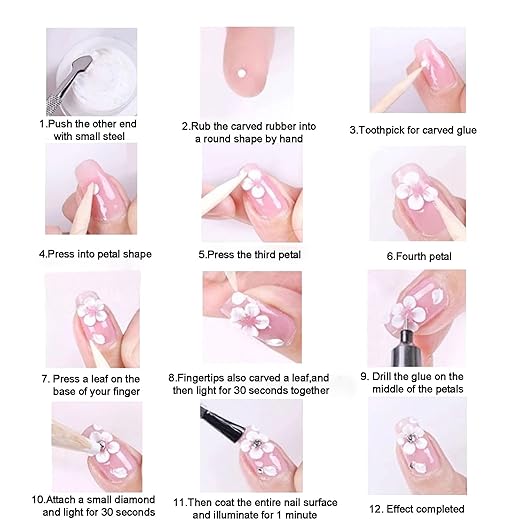 1.Push the other end with small steel

2.Rub the carved rubber into a round shape by hand

3.Toothpick for carved glue

4.Press into petal shape

5.Press the third petal

6.Fourth petal

7. Press a leaf on the base of your finger

8.Fingertips also carved a leaf,and then light for 30 seconds together

9. Drill the glue on the middle of the petals

10.Attach a small diamond and light for 30 seconds

11.Then coat the entire nail surface and illuminate for 1 minute

12. Effect completed