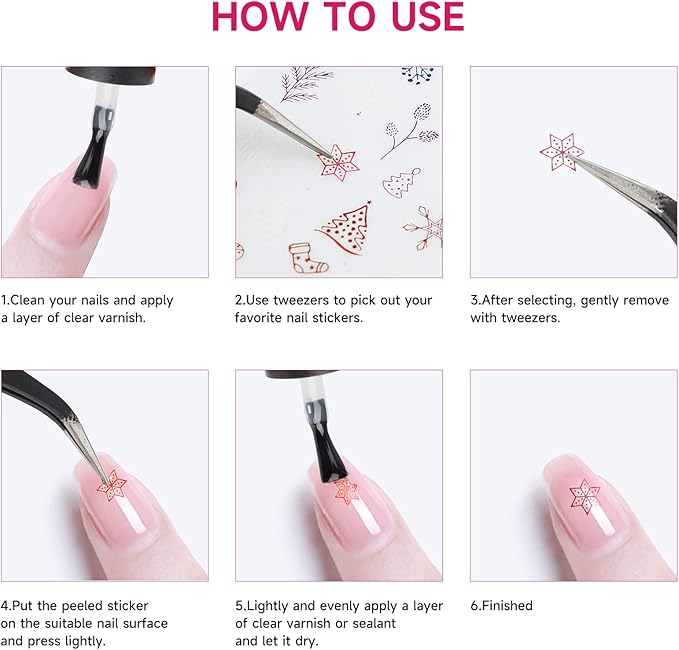 HOW TO USE

1.Clean your nails and apply a layer of clear varnish.

2.Use tweezers to pick out your favorite nail stickers.

3.After selecting, gently remove with tweezers.

4.Put the peeled sticker on the suitable nail surface and press lightly.

5.Lightly and evenly apply a layer of clear varnish or sealant and let it dry.

6.Finished