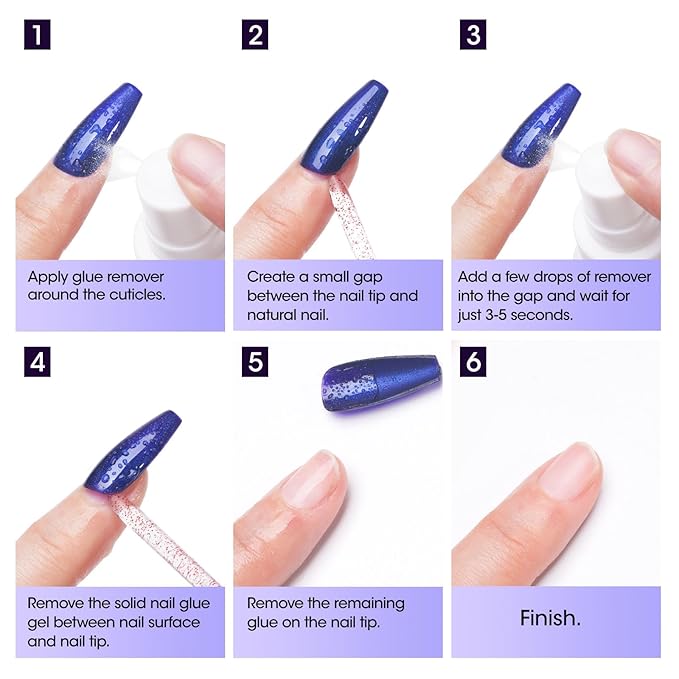 1

Apply glue remover around the cuticles.

2

Create a small gap between the nail tip and natural nail.

3

Add a few drops of remover into the gap and wait for just 3-5 seconds.

4

Remove the solid nail glue gel between nail surface and nail tip.

5

Remove the remaining glue on the nail tip.

6

Finish.