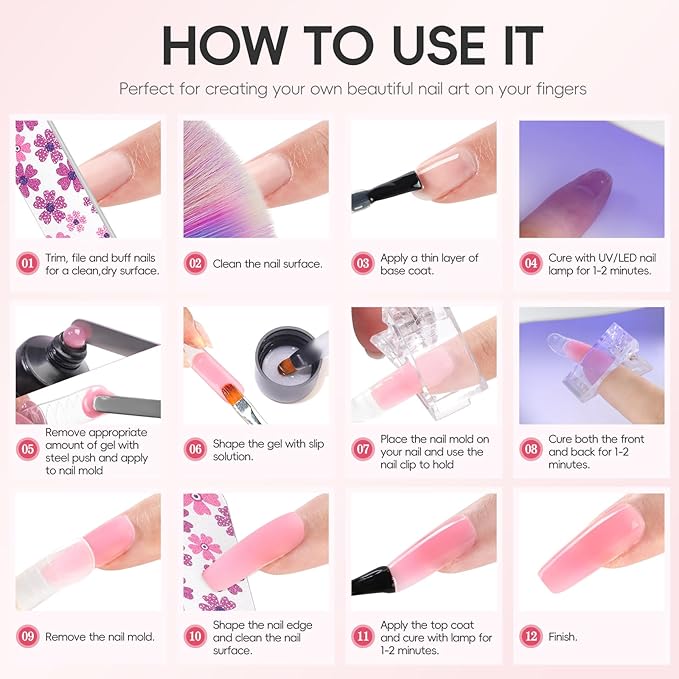 HOW TO USE IT

Perfect for creating your own beautiful nail art on your fingers

01 Trim, file and buff nails for a clean,dry surface.

02 Clean the nail surface.

03 Apply a thin layer of base coat.

04 Cure with UV/LED nail lamp for 1-2 minutes.

05 Remove appropriate amount of gel with steel push and apply to nail mold

06 Shape the gel with slip solution.

07 Place the nail mold on your nail and use the nail clip to hold

08 Cure both the front and back for 1-2 minutes.

09 Remove the nail mold.

10 Shape the nail edge and clean the nail surface.

11 Apply the top coat and cure with lamp for 1-2 minutes.

12 Finish.