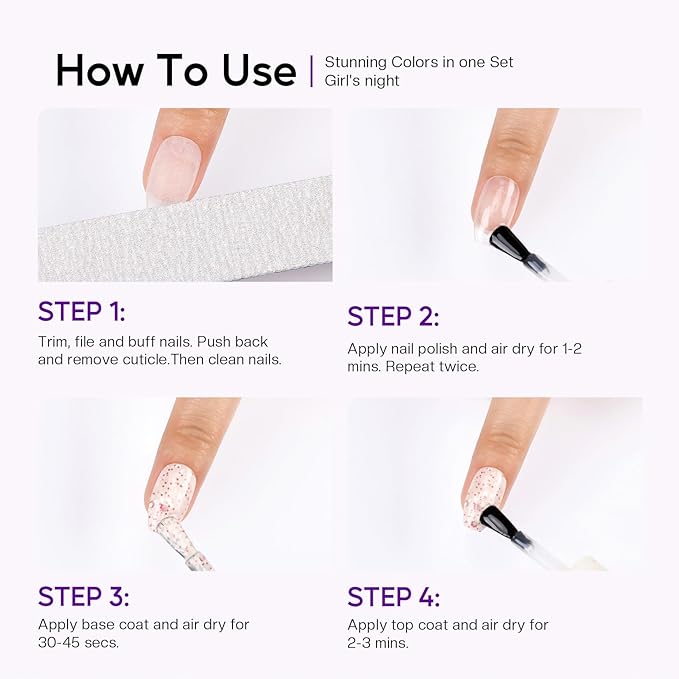 How To Use | Stunning Colors in one Set
Girl's night

STEP 1:
Trim, file and buff nails. Push back and remove cuticle.Then clean nails.

STEP 2:
Apply nail polish and air dry for 1-2 mins. Repeat twice.

STEP 3:
Apply base coat and air dry for 30-45 secs.

STEP 4:
Apply top coat and air dry for 2-3 mins.