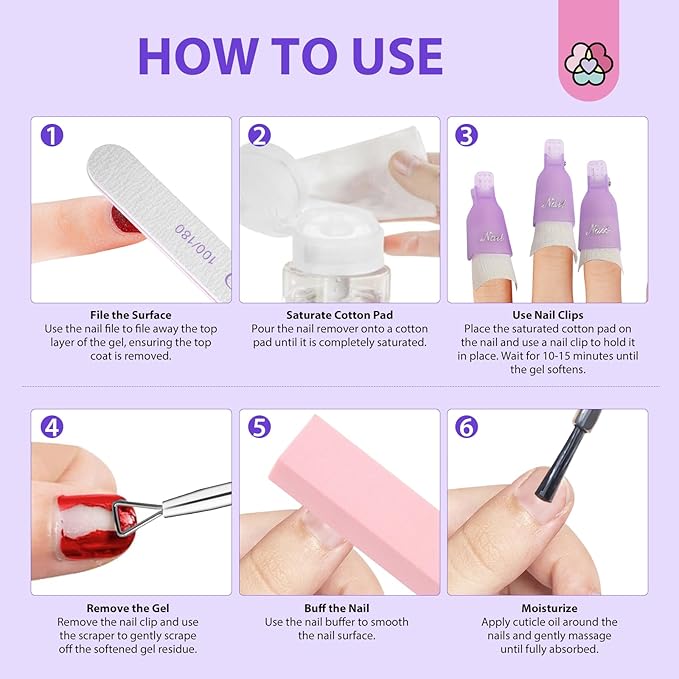 HOW TO USE

1

100/180

File the Surface
Use the nail file to file away the top layer of the gel, ensuring the top coat is removed.

2

Saturate Cotton Pad
Pour the nail remover onto a cotton pad until it is completely saturated.

3

Nail

Nail

Nail

Use Nail Clips
Place the saturated cotton pad on the nail and use a nail clip to hold it in place. Wait for 10-15 minutes until the gel softens.

4

Remove the Gel
Remove the nail clip and use the scraper to gently scrape off the softened gel residue.

5

Buff the Nail
Use the nail buffer to smooth the nail surface.

6

Moisturize
Apply cuticle oil around the nails and gently massage until fully absorbed.