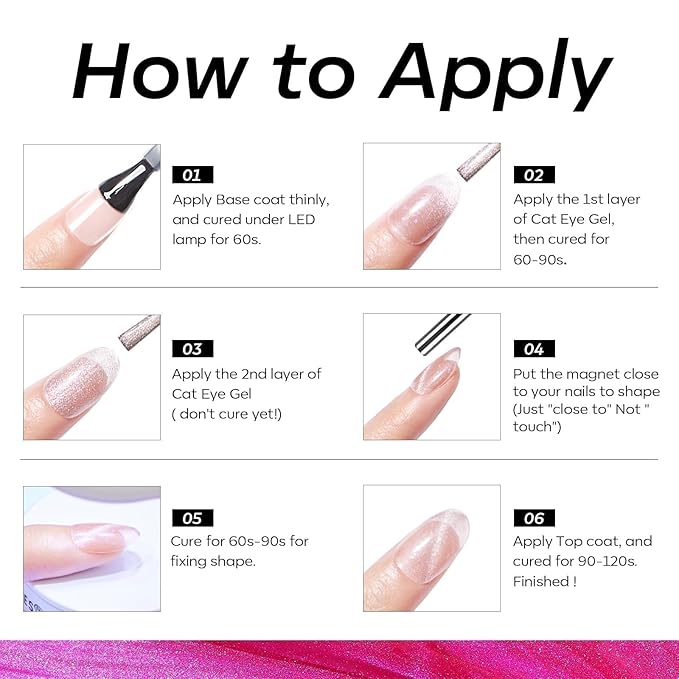 How to Apply

01
Apply Base coat thinly, and cured under LED lamp for 60s.

02
Apply the 1st layer of Cat Eye Gel, then cured for 60-90s.

03
Apply the 2nd layer of Cat Eye Gel ( don't cure yet!)

04
Put the magnet close to your nails to shape (Just "close to" Not " touch")

05
Cure for 60s-90s for fixing shape.

06
Apply Top coat, and cured for 90-120s. Finished !