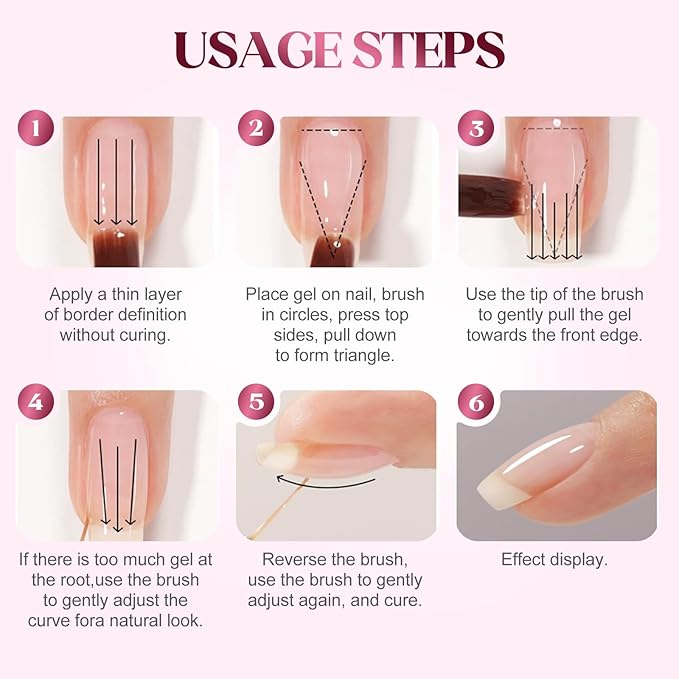 USAGE STEPS

1

Apply a thin layer of border definition without curing.

2

Place gel on nail, brush in circles, press top sides, pull down to form triangle.

3

Use the tip of the brush to gently pull the gel towards the front edge.

4

If there is too much gel at the root,use the brush to gently adjust the curve fora natural look.

5

Reverse the brush, use the brush to gently adjust again, and cure.

6

Effect display.