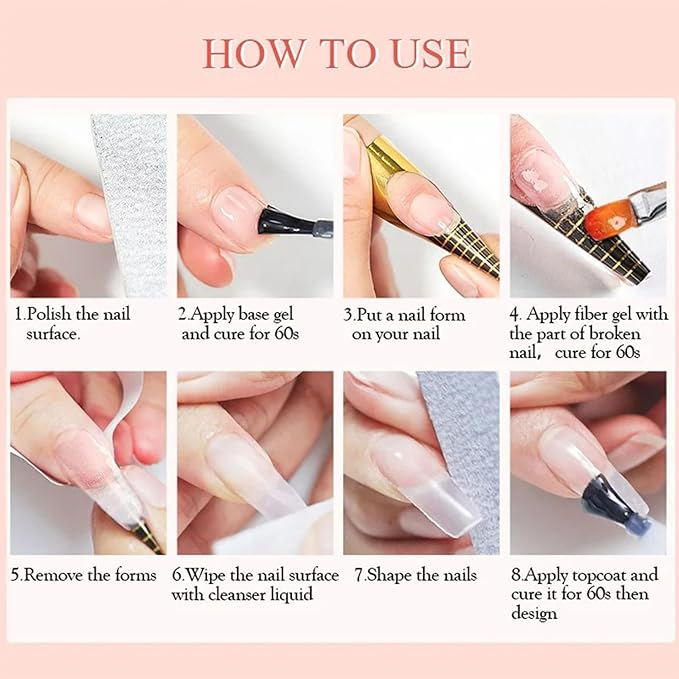 HOW TO USE

1.Polish the nail surface.

2.Apply base gel and cure for 60s

3.Put a nail form on your nail

4. Apply fiber gel with the part of broken nail, cure for 60s

5.Remove the forms

6.Wipe the nail surface with cleanser liquid

7.Shape the nails

8.Apply topcoat and cure it for 60s then design