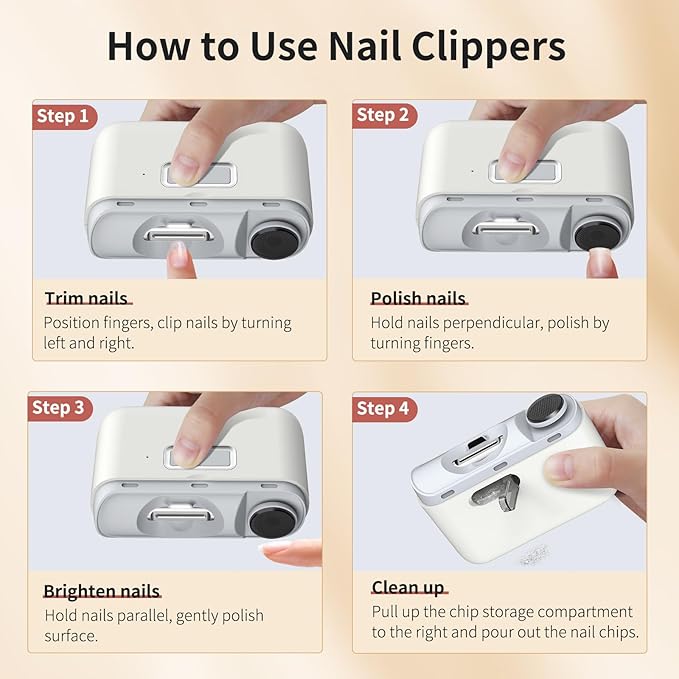 How to Use Nail Clippers

Step 1

Trim nails

Position fingers, clip nails by turning left and right.

Step 2

Polish nails

Hold nails perpendicular, polish by turning fingers.

Step 3

Brighten nails

Hold nails parallel, gently polish surface.

Step 4

Clean up

Pull up the chip storage compartment to the right and pour out the nail chips.