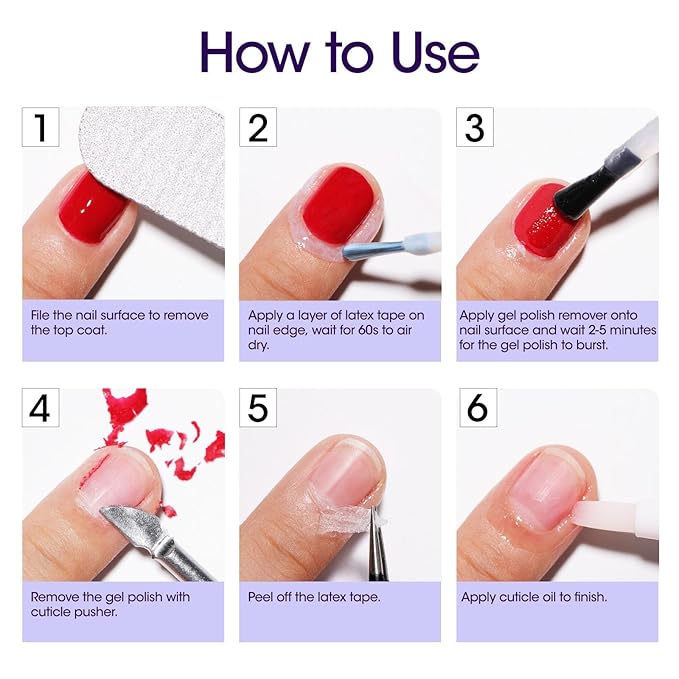 How to Use

1

File the nail surface to remove the top coat.

2

Apply a layer of latex tape on nail edge, wait for 60s to air dry.

3

Apply gel polish remover onto nail surface and wait 2-5 minutes for the gel polish to burst.

4

Remove the gel polish with cuticle pusher.

5

Peel off the latex tape.

6

Apply cuticle oil to finish.