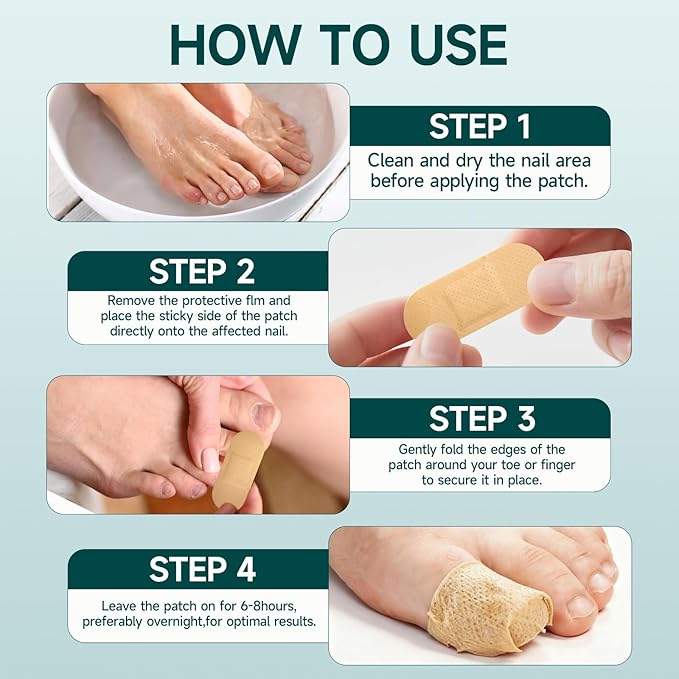 HOW TO USE

STEP 1
Clean and dry the nail area before applying the patch.

STEP 2
Remove the protective flm and place the sticky side of the patch directly onto the affected nail.

STEP 3
Gently fold the edges of the patch around your toe or finger to secure it in place.

STEP 4
Leave the patch on for 6-8hours, preferably overnight,for optimal results.