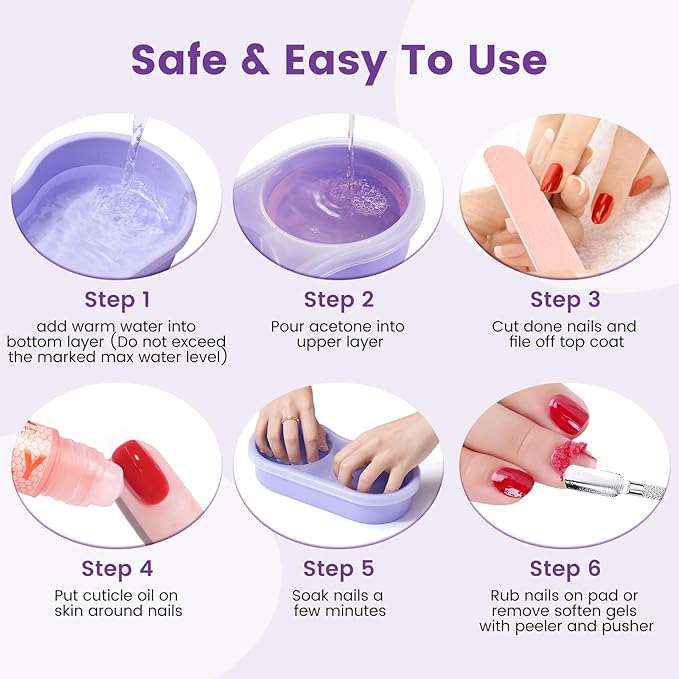 Safe & Easy To Use

Step 1
add warm water into bottom layer (Do not exceed the marked max water level)

Step 2
Pour acetone into upper layer

Step 3
Cut done nails and file off top coat

Step 4
Put cuticle oil on skin around nails

Step 5
Soak nails a few minutes

Step 6
Rub nails on pad or remove soften gels with peeler and pusher