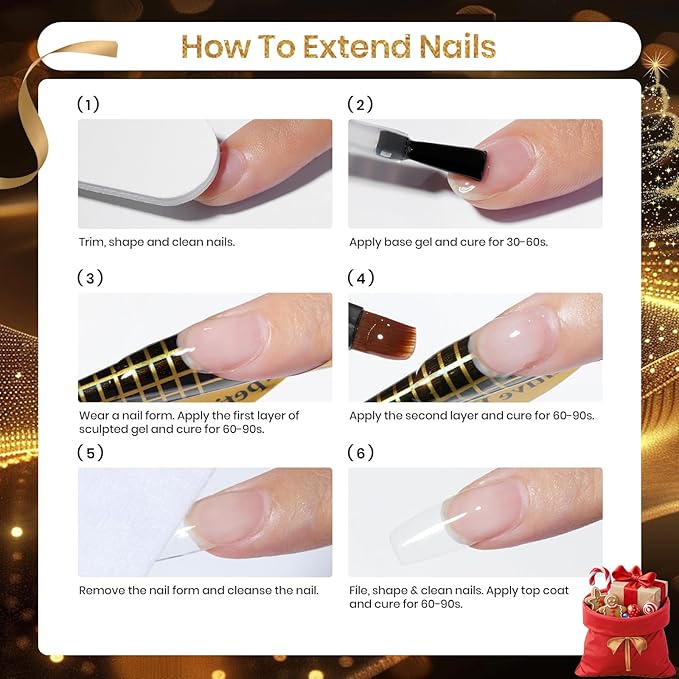 How To Extend Nails

(1)

Trim, shape and clean nails.

(2)

Apply base gel and cure for 30-60s.

(3)

Wear a nail form. Apply the first layer of sculpted gel and cure for 60-90s.

(4)

Apply the second layer and cure for 60-90s.

(5)

Remove the nail form and cleanse the nail.

(6)

File, shape & clean nails. Apply top coat and cure for 60-90s.