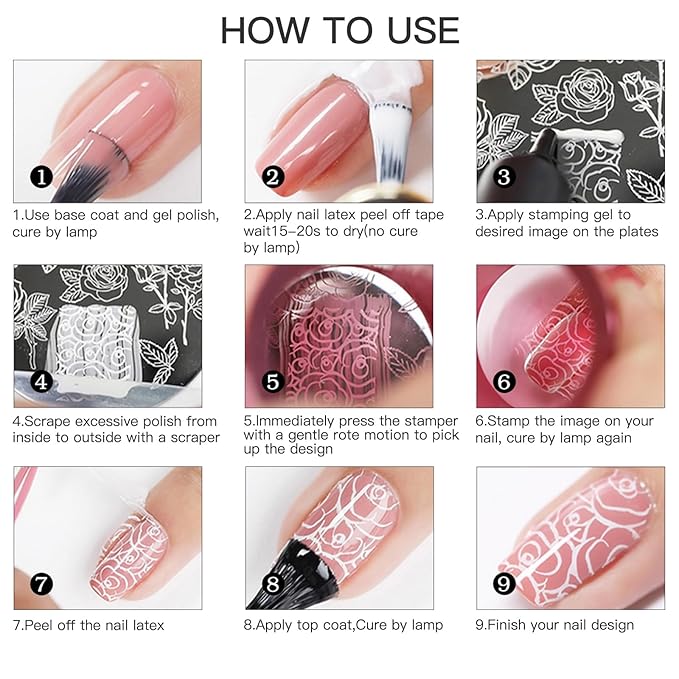 HOW TO USE

1

1.Use base coat and gel polish, cure by lamp

2

2.Apply nail latex peel off tape wait15–20s to dry(no cure by lamp)

3

3.Apply stamping gel to desired image on the plates

4

4.Scrape excessive polish from inside to outside with a scraper

5

5.Immediately press the stamper with a gentle rote motion to pick up the design

6

6.Stamp the image on your nail, cure by lamp again

7

7.Peel off the nail latex

8

8.Apply top coat,Cure by lamp

9

9.Finish your nail design