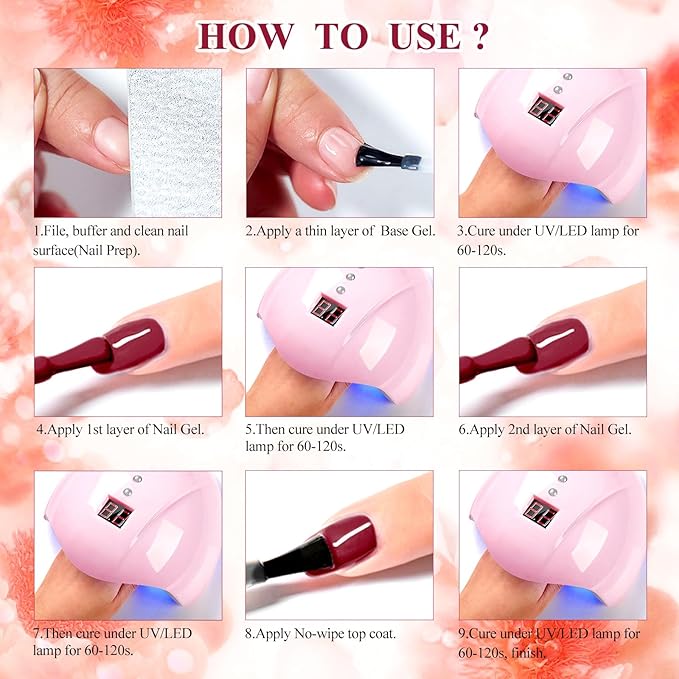 HOW TO USE ?

1.File, buffer and clean nail surface(Nail Prep).

2.Apply a thin layer of Base Gel.

3.Cure under UV/LED lamp for 60-120s.

4.Apply 1st layer of Nail Gel.

5.Then cure under UV/LED lamp for 60-120s.

6.Apply 2nd layer of Nail Gel.

7.Then cure under UV/LED lamp for 60-120s.

8.Apply No-wipe top coat.

9.Cure under UV/LED lamp for 60-120s, finish.