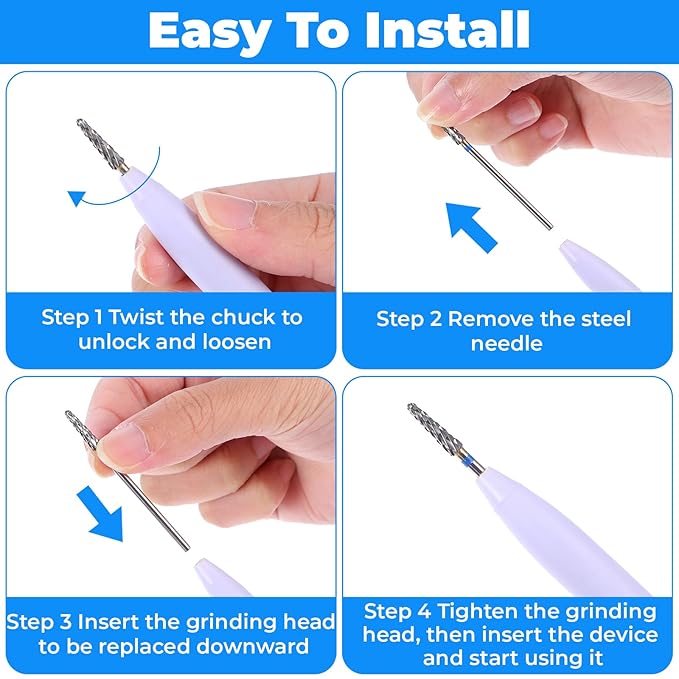 Easy To Install

Step 1 Twist the chuck to unlock and loosen

Step 2 Remove the steel needle

Step 3 Insert the grinding head to be replaced downward

Step 4 Tighten the grinding head, then insert the device and start using it