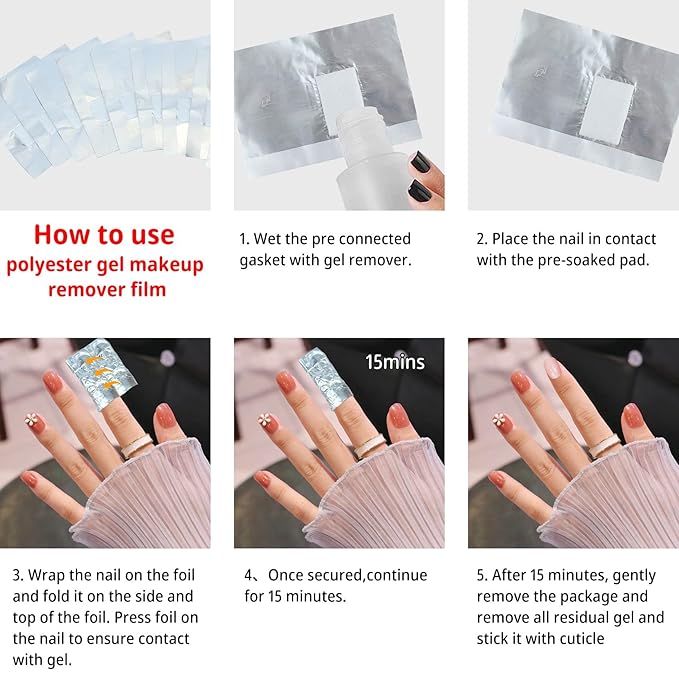 How to use polyester gel makeup remover film

1. Wet the pre connected gasket with gel remover.

2. Place the nail in contact with the pre-soaked pad.

15mins

3. Wrap the nail on the foil and fold it on the side and top of the foil. Press foil on the nail to ensure contact with gel.

4、Once secured,continue for 15 minutes.

5. After 15 minutes, gently remove the package and remove all residual gel and stick it with cuticle