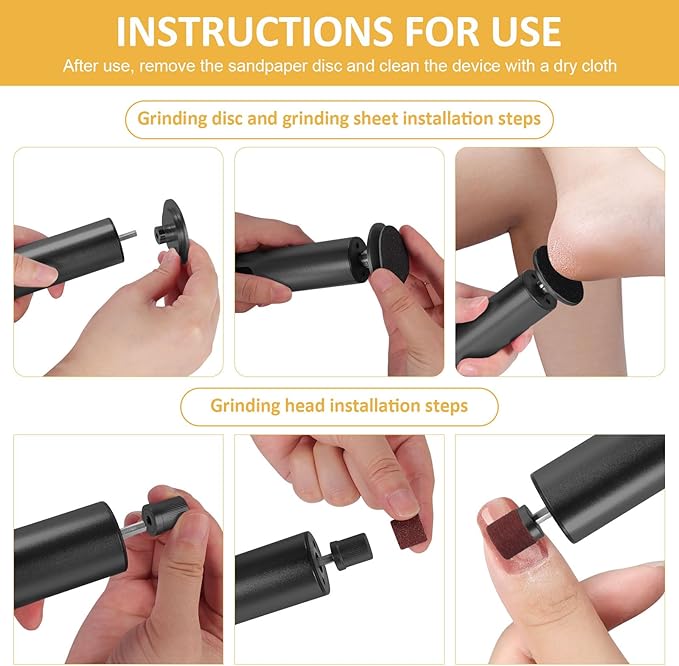 INSTRUCTIONS FOR USE

After use, remove the sandpaper disc and clean the device with a dry cloth

Grinding disc and grinding sheet installation steps

Grinding head installation steps