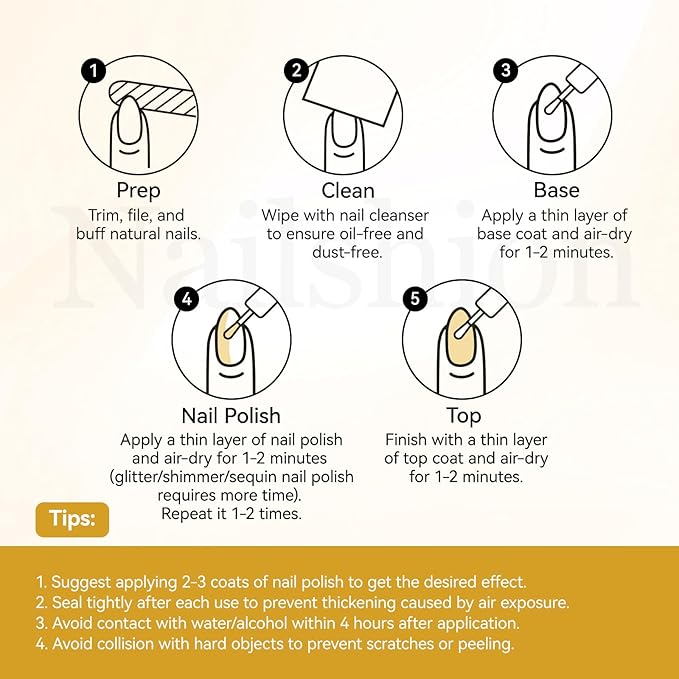 1

Prep
Trim, file, and buff natural nails.

2

Clean
Wipe with nail cleanser to ensure oil-free and dust-free.

3

Base
Apply a thin layer of base coat and air-dry for 1-2 minutes.

Nailshion

4

Nail Polish
Apply a thin layer of nail polish and air-dry for 1-2 minutes (glitter/shimmer/sequin nail polish requires more time). Repeat it 1-2 times.

5

Top
Finish with a thin layer of top coat and air-dry for 1-2 minutes.

Tips:

1. Suggest applying 2-3 coats of nail polish to get the desired effect.
2. Seal tightly after each use to prevent thickening caused by air exposure.
3. Avoid contact with water/alcohol within 4 hours after application.
4. Avoid collision with hard objects to prevent scratches or peeling.