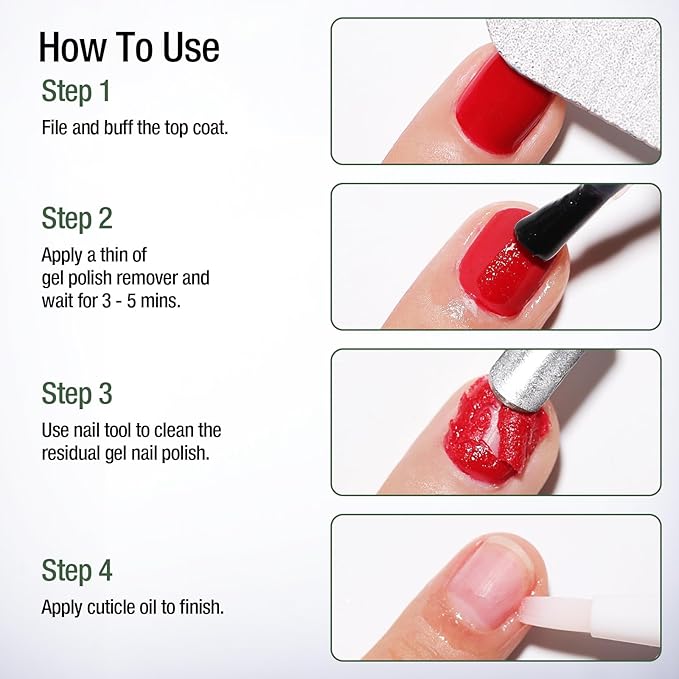 How To Use

Step 1

File and buff the top coat.

Step 2

Apply a thin of gel polish remover and wait for 3 - 5 mins.

Step 3

Use nail tool to clean the residual gel nail polish.

Step 4

Apply cuticle oil to finish.