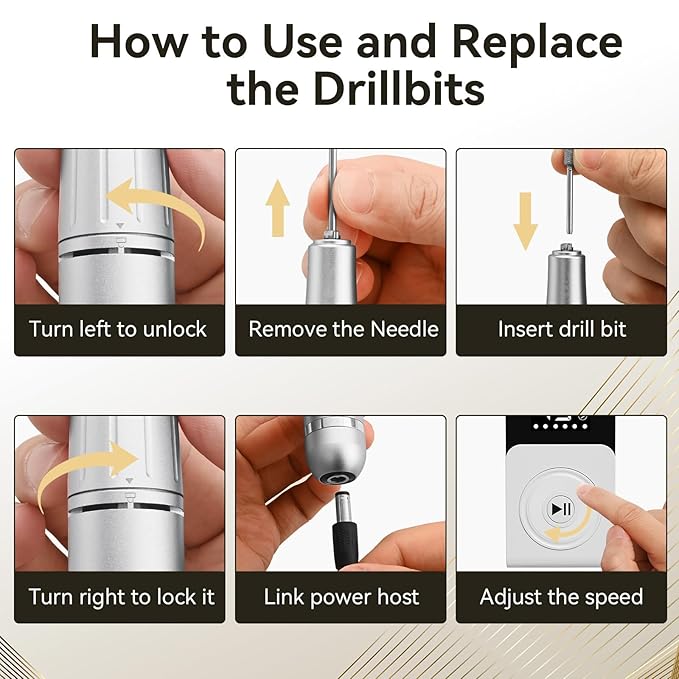 How to Use and Replace the Drillbits

Turn left to unlock

Remove the Needle

Insert drill bit

Turn right to lock it

Link power host

Adjust the speed