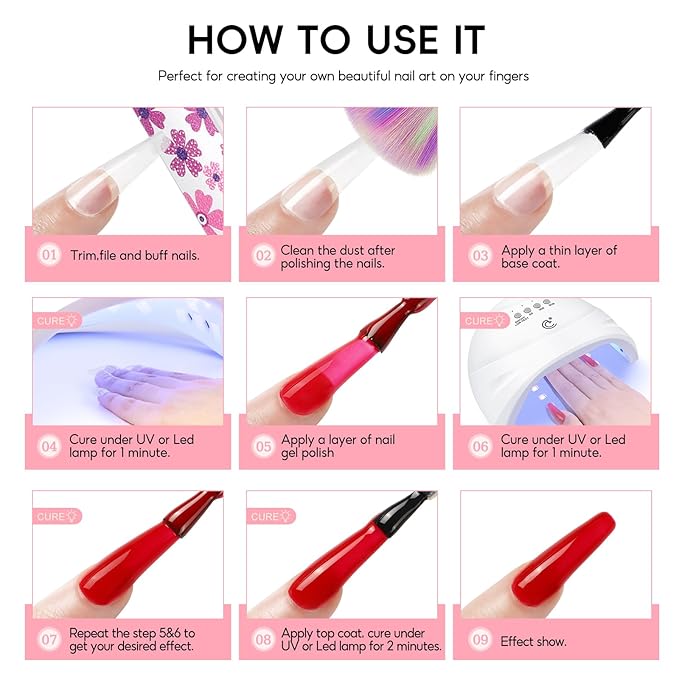 HOW TO USE IT

Perfect for creating your own beautiful nail art on your fingers

01 Trim.file and buff nails.

02 Clean the dust after polishing the nails.

03 Apply a thin layer of base coat.

CURE

04 Cure under UV or Led lamp for 1 minute.

05 Apply a layer of nail gel polish

CURE

06 Cure under UV or Led lamp for 1 minute.

CURE

07 Repeat the step 5&6 to get your desired effect.

CURE

08 Apply top coat. cure under UV or Led lamp for 2 minutes.

09 Effect show.