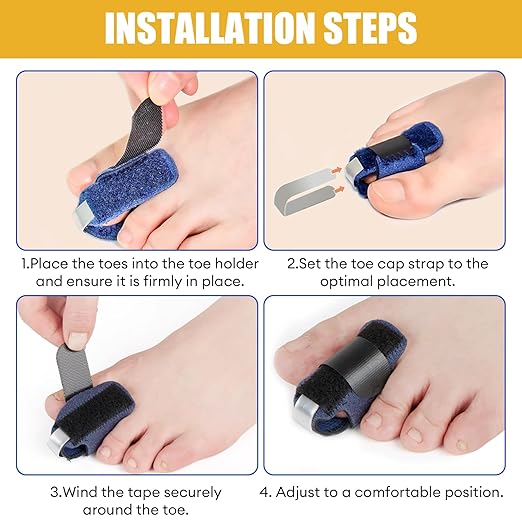 INSTALLATION STEPS

1.Place the toes into the toe holder and ensure it is firmly in place.

2.Set the toe cap strap to the optimal placement.

3.Wind the tape securely around the toe.

4. Adjust to a comfortable position.