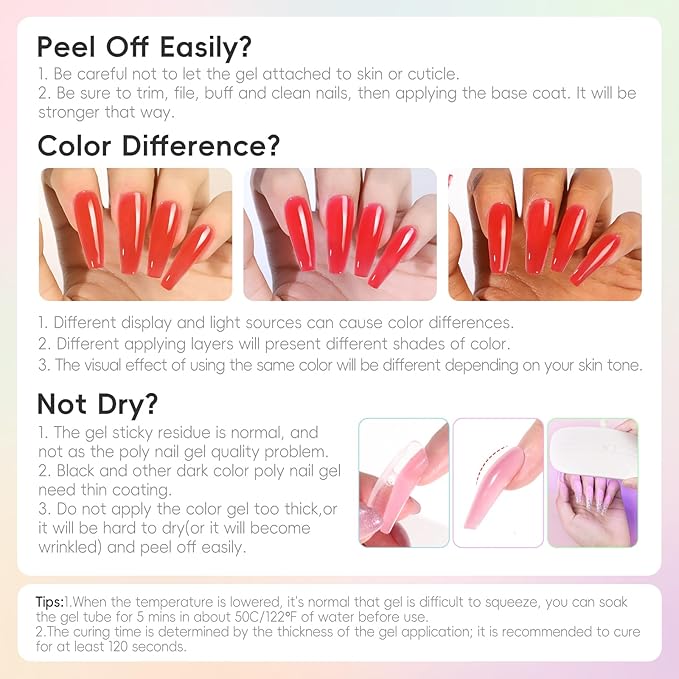 Peel Off Easily?
1. Be careful not to let the gel attached to skin or cuticle.
2. Be sure to trim, file, buff and clean nails, then applying the base coat. It will be stronger that way.

Color Difference?

1. Different display and light sources can cause color differences.
2. Different applying layers will present different shades of color.
3. The visual effect of using the same color will be different depending on your skin tone.

Not Dry?
1. The gel sticky residue is normal, and not as the poly nail gel quality problem.
2. Black and other dark color poly nail gel need thin coating.
3. Do not apply the color gel too thick,or it will be hard to dry(or it will become wrinkled) and peel off easily.

Tips:1.When the temperature is lowered, it's normal that gel is difficult to squeeze, you can soak the gel tube for 5 mins in about 50C/122°F of water before use.
2.The curing time is determined by the thickness of the gel application; it is recommended to cure for at least 120 seconds.