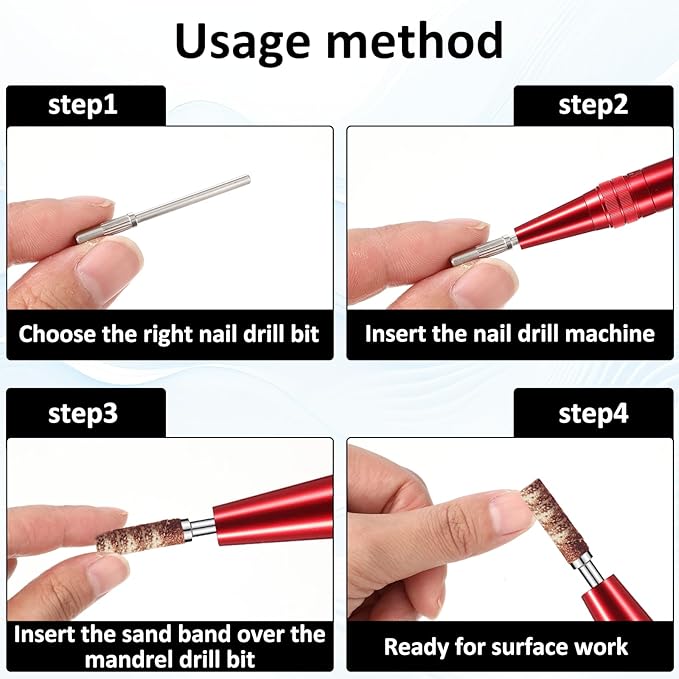 Usage method

step1

Choose the right nail drill bit

step2

Insert the nail drill machine

step3

Insert the sand band over the mandrel drill bit

step4

Ready for surface work