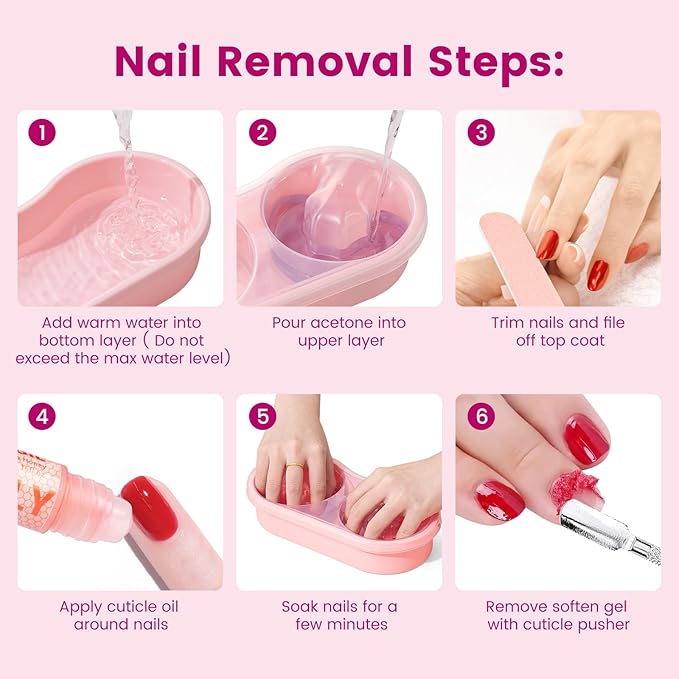 Nail Removal Steps:

1
Add warm water into bottom layer ( Do not exceed the max water level)

2
Pour acetone into upper layer

3
Trim nails and file off top coat

4
Apply cuticle oil around nails

5
Soak nails for a few minutes

6
Remove soften gel with cuticle pusher