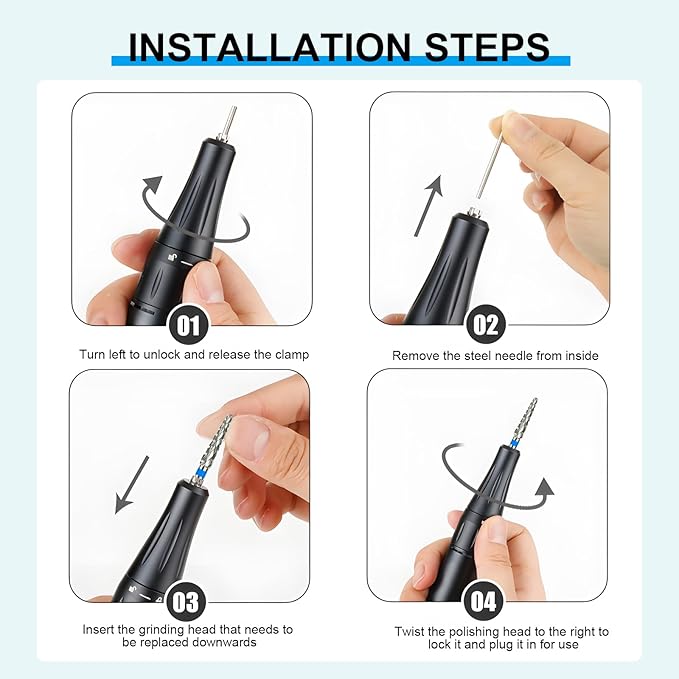 INSTALLATION STEPS

01

Turn left to unlock and release the clamp

02

Remove the steel needle from inside

03

Insert the grinding head that needs to be replaced downwards

04

Twist the polishing head to the right to lock it and plug it in for use